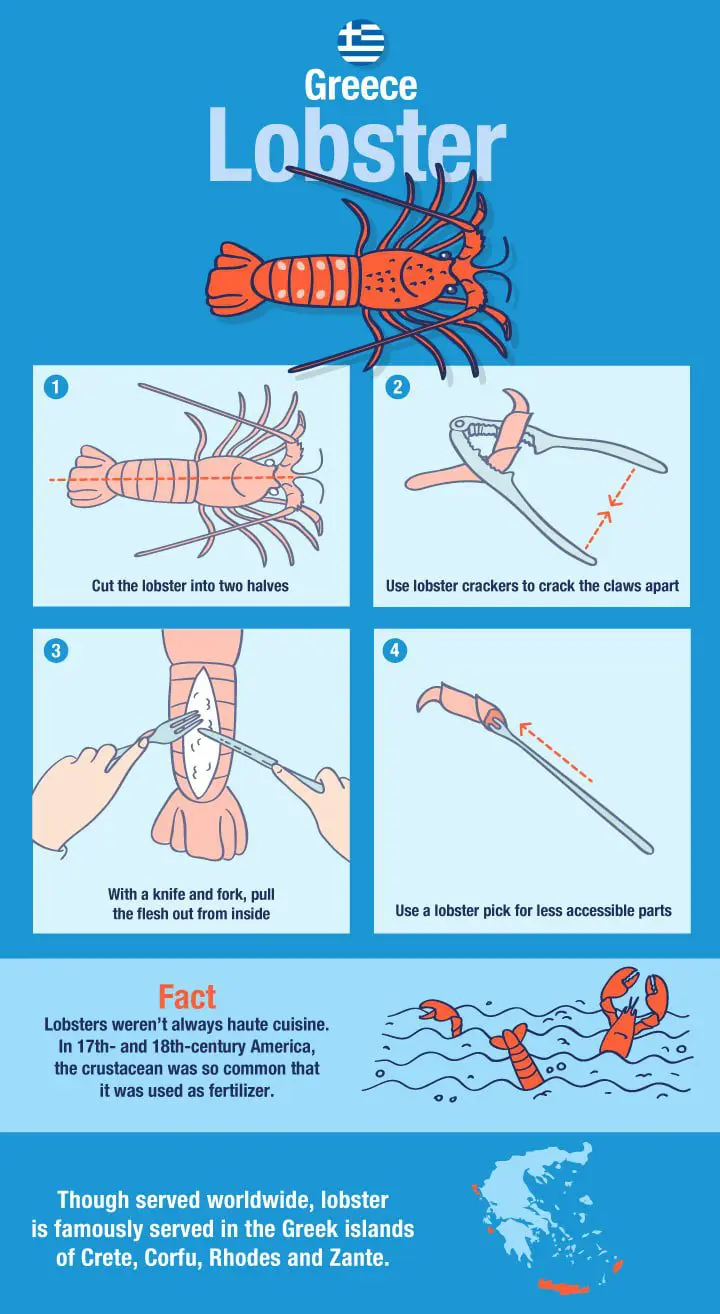 Greece
Lobster

1
Cut the lobster into two halves

2
Use lobster crackers to crack the claws apart

3
With a knife and fork, pull the flesh out from inside

4
Use a lobster pick for less accessible parts

Fact
Lobsters weren't always haute cuisine. In 17th- and 18th-century America, the crustacean was so common that it was used as fertilizer.

Though served worldwide, lobster is famously served in the Greek islands of Crete, Corfu, Rhodes and Zante.