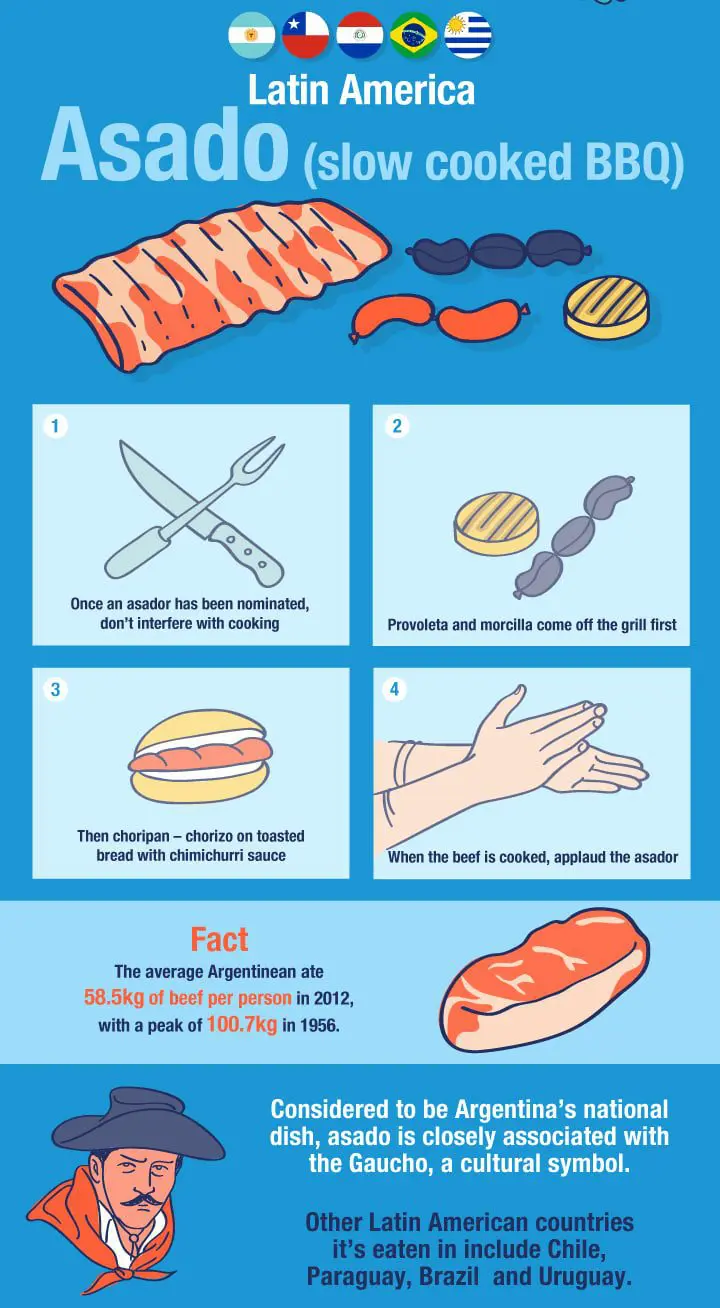 Latin America

Asado (slow cooked BBQ)

1

Once an asador has been nominated, don't interfere with cooking

2

Provoleta and morcilla come off the grill first

3

Then choripan – chorizo on toasted bread with chimichurri sauce

4

When the beef is cooked, applaud the asador

Fact

The average Argentinean ate 58.5kg of beef per person in 2012, with a peak of 100.7kg in 1956.

Considered to be Argentina's national dish, asado is closely associated with the Gaucho, a cultural symbol.

Other Latin American countries it's eaten in include Chile, Paraguay, Brazil and Uruguay.