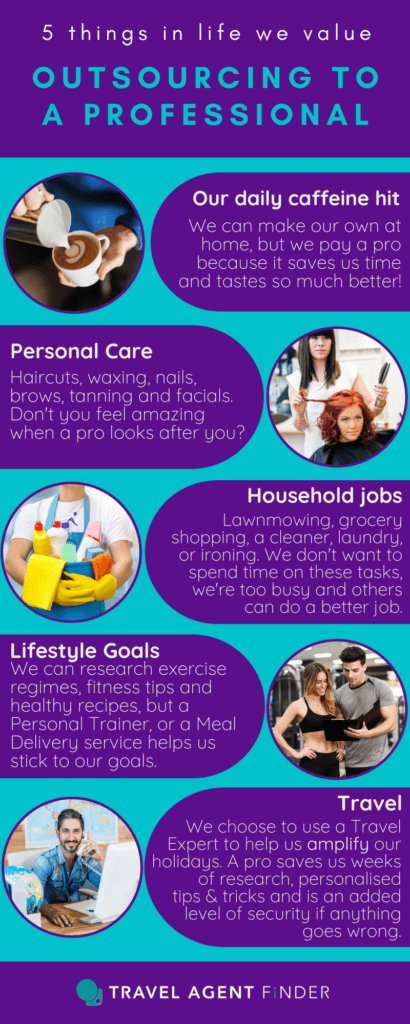 5 things in life we value

OUTSOURCING TO A PROFESSIONAL

Our daily caffeine hit

We can make our own at home, but we pay a pro because it saves us time and tastes so much better!

Personal Care

Haircuts, waxing, nails, brows, tanning and facials. Don't you feel amazing when a pro looks after you?

Household jobs

Lawnmowing, grocery shopping, a cleaner, laundry, or ironing. We don't want to spend time on these tasks, we're too busy and others can do a better job.

Lifestyle Goals

We can research exercise regimes, fitness tips and healthy recipes, but a Personal Trainer, or a Meal Delivery service helps us stick to our goals.

Travel

We choose to use a Travel Expert to help us amplify our holidays. A pro saves us weeks of research, personalised tips & tricks and is an added level of security if anything goes wrong.

TRAVEL AGENT FiNDER